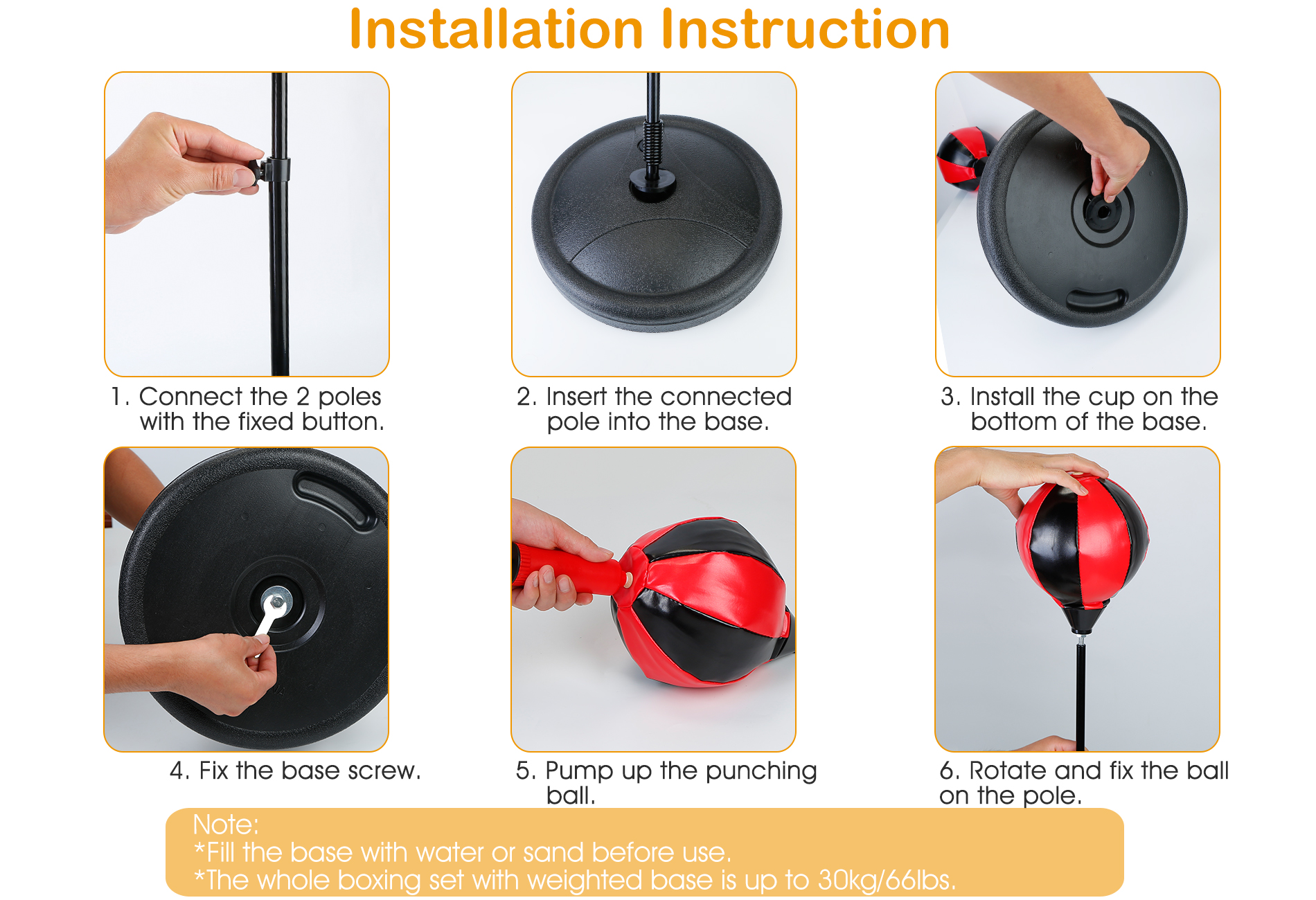 Installation Instruction

1. Connect the 2 poles with the fixed button.

2. Insert the connected pole into the base.

3. Install the cup on the bottom of the base.

4. Fix the base screw.

5. Pump up the punching ball.

6. Rotate and fix the ball on the pole.

Note:
*Fill the base with water or sand before use.
*The whole boxing set with weighted base is up to 30kg/66lbs.