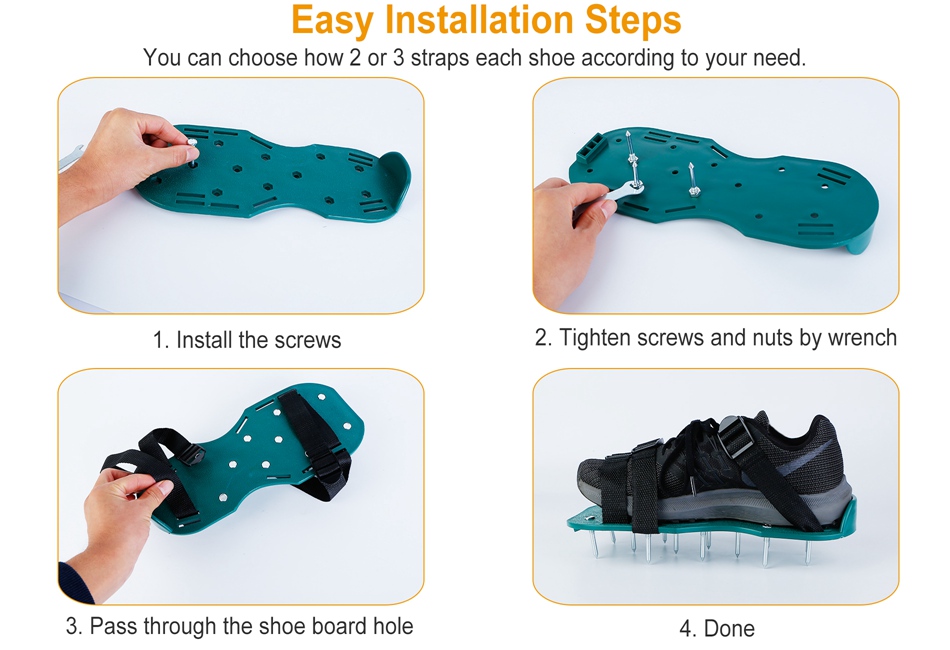 Easy Installation Steps

You can choose how 2 or 3 straps each shoe according to your need.

1. Install the screws

2. Tighten screws and nuts by wrench

3. Pass through the shoe board hole

4. Done