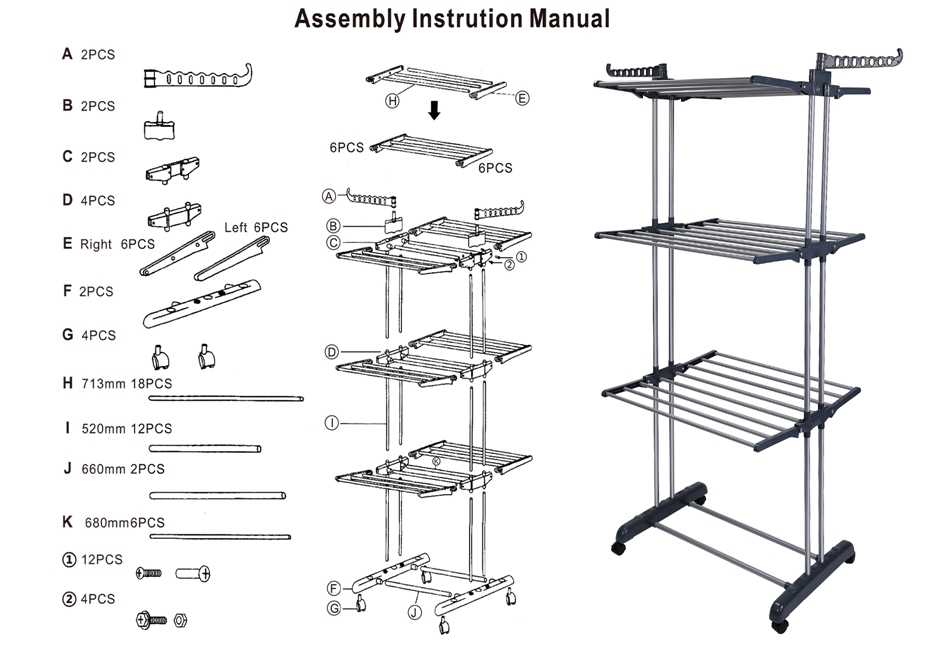 Assembly Instrution Manual

A 2PCS

B 2PCS

C 2PCS

D 4PCS

E Right 6PCS Left 6PCS

F 2PCS

G 4PCS

H 713mm 18PCS

I 520mm 12PCS

J 660mm 2PCS

K 680mm6PCS

① 12PCS

② 4PCS

H

E

6PCS

6PCS

A

B

C

①

②

D

I

K

F

G

J