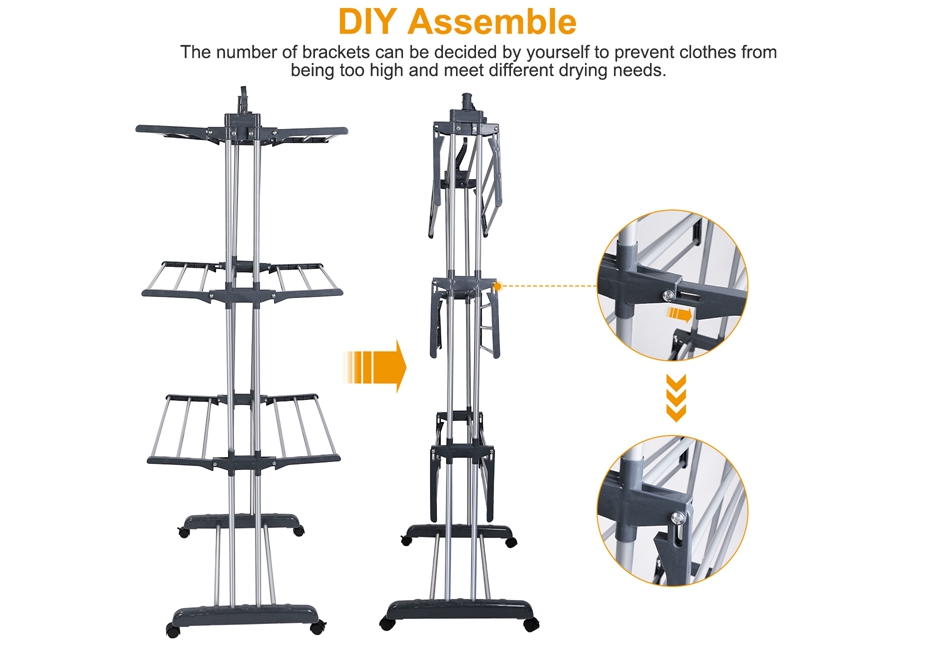 DIY Assemble

The number of brackets can be decided by yourself to prevent clothes from being too high and meet different drying needs.