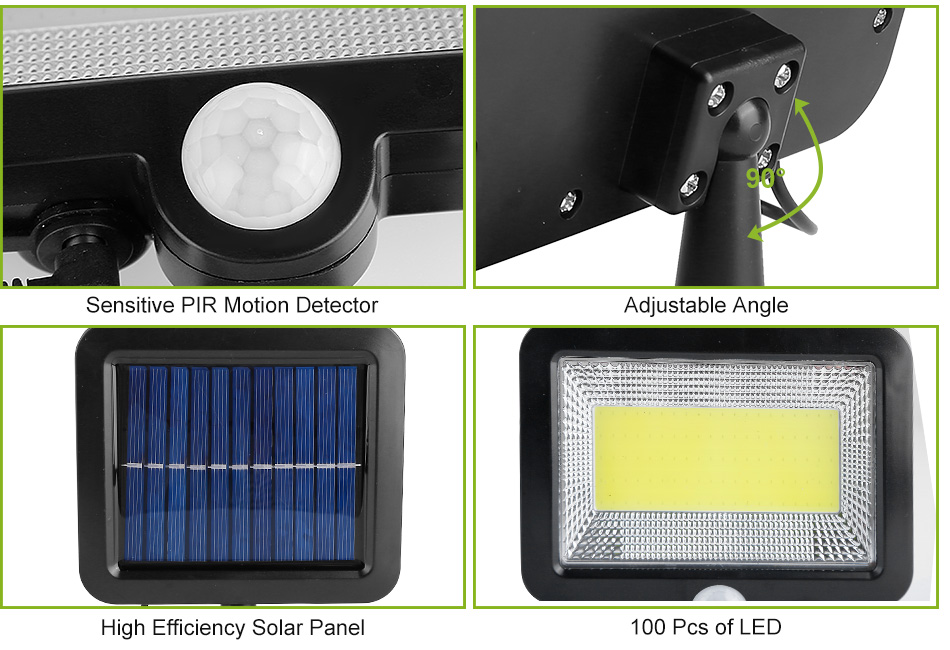 Sensitive PIR Motion Detector

90°

Adjustable Angle

High Efficiency Solar Panel

100 Pcs of LED