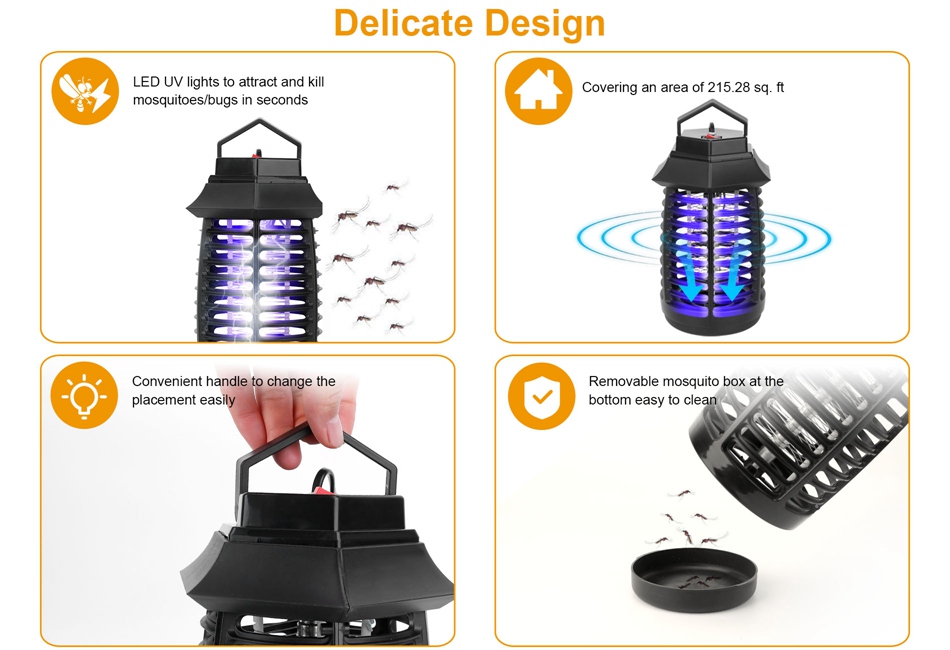 Delicate Design

LED UV lights to attract and kill mosquitoes/bugs in seconds

Covering an area of 215.28 sq. ft

Convenient handle to change the placement easily

Removable mosquito box at the bottom easy to clean