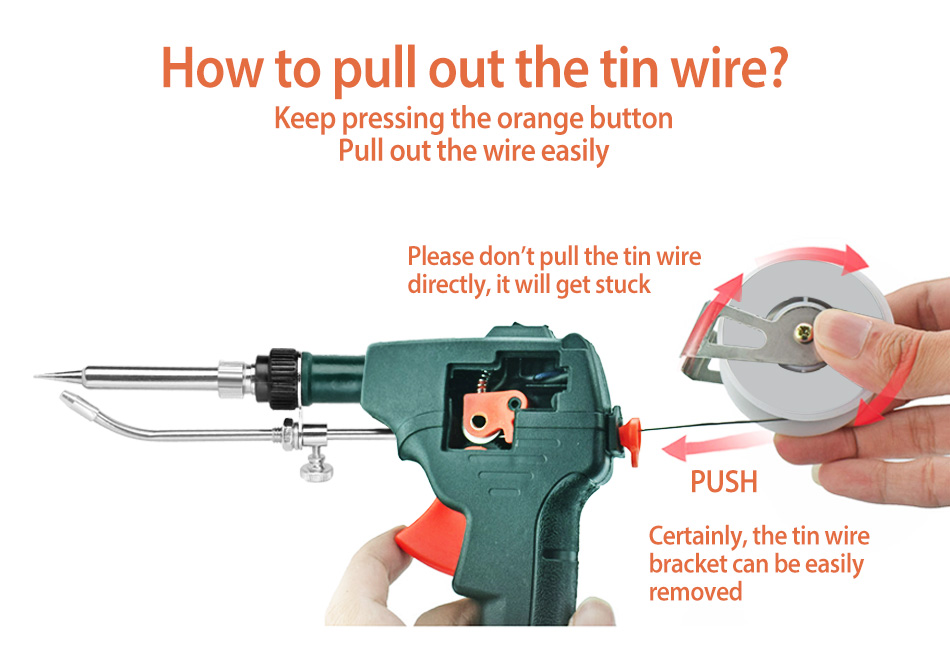 How to pull out the tin wire?
Keep pressing the orange button
Pull out the wire easily

Please don't pull the tin wire directly, it will get stuck

PUSH

Certainly, the tin wire bracket can be easily removed