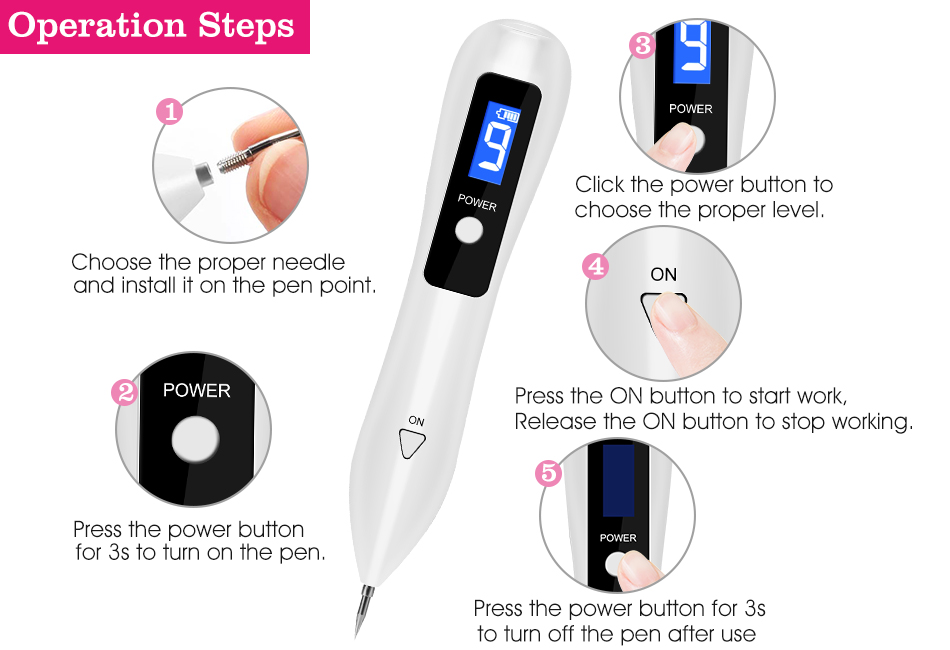 Operation Steps

1

Choose the proper needle and install it on the pen point.

2

POWER

Press the power button for 3s to turn on the pen.

9

POWER

ON

3

9

POWER

Click the power button to choose the proper level.

4

ON

Press the ON button to start work, Release the ON button to stop working.

5

POWER

Press the power button for 3s to turn off the pen after use