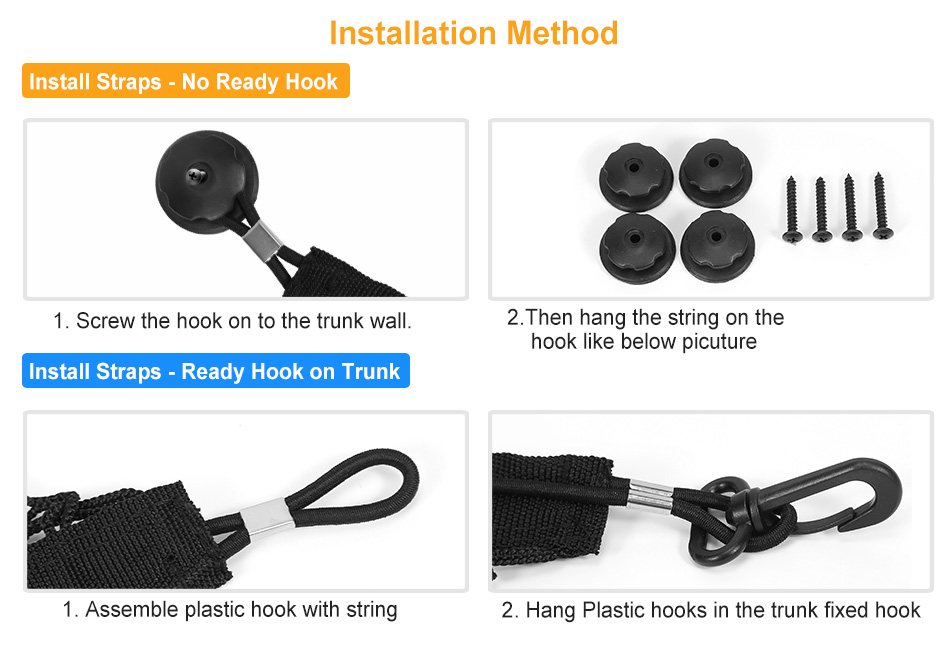 Installation Method

Install Straps - No Ready Hook

1. Screw the hook on to the trunk wall.

2.Then hang the string on the hook like below picuture

Install Straps - Ready Hook on Trunk

1. Assemble plastic hook with string

2. Hang Plastic hooks in the trunk fixed hook