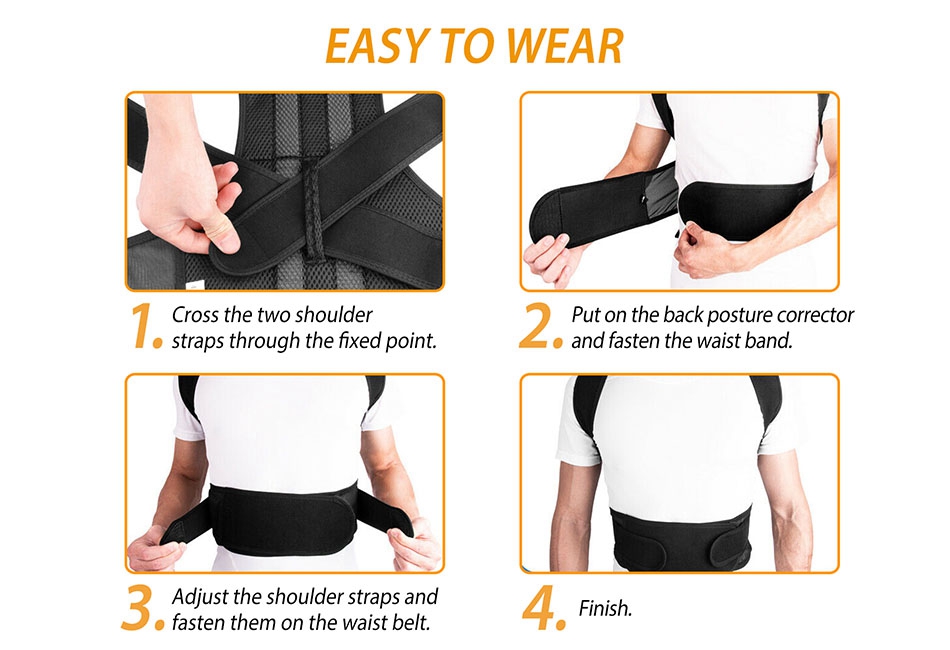 EASY TO WEAR

1. Cross the two shoulder straps through the fixed point.

2. Put on the back posture corrector and fasten the waist band.

3. Adjust the shoulder straps and fasten them on the waist belt.

4. Finish.