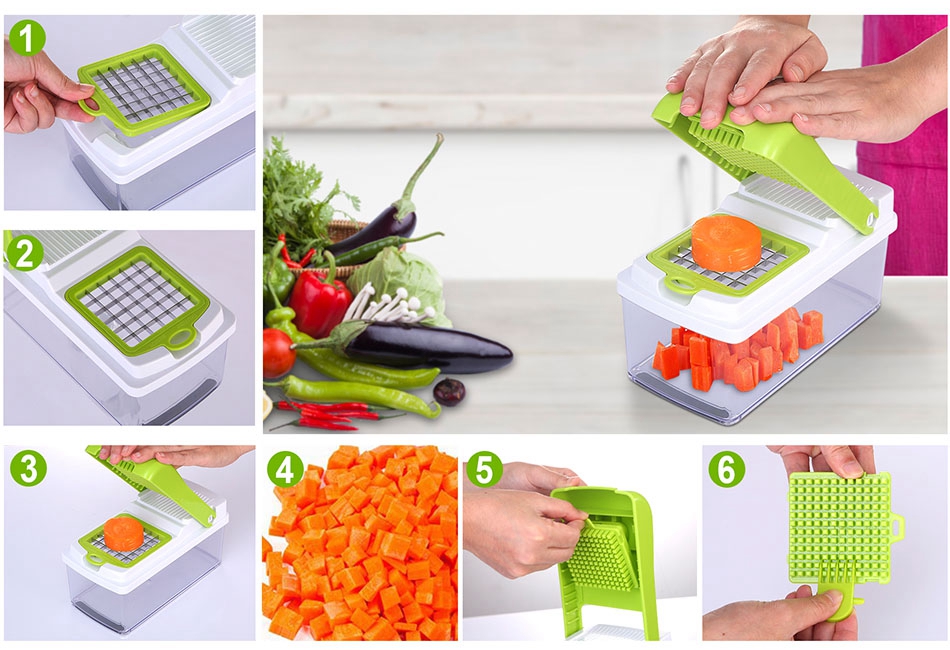 1

2

3

4

5

6