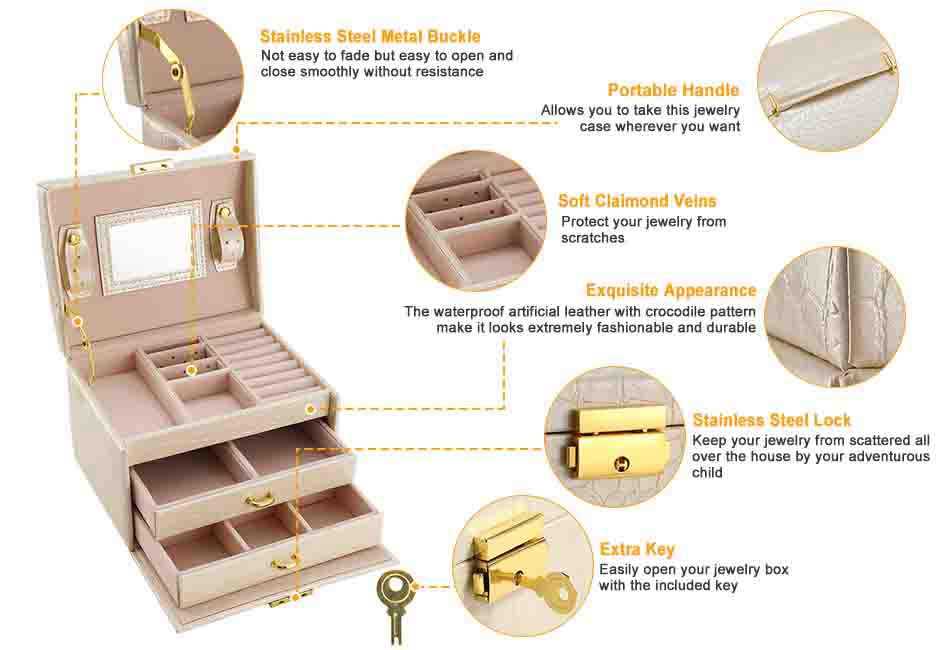 Stainless Steel Metal Buckle
Not easy to fade but easy to open and close smoothly without resistance

Portable Handle
Allows you to take this jewelry case wherever you want

Soft Claimond Veins
Protect your jewelry from scratches

Exquisite Appearance
The waterproof artificial leather with crocodile pattern make it looks extremely fashionable and durable

Stainless Steel Lock
Keep your jewelry from scattered all over the house by your adventurous child

Extra Key
Easily open your jewelry box with the included key