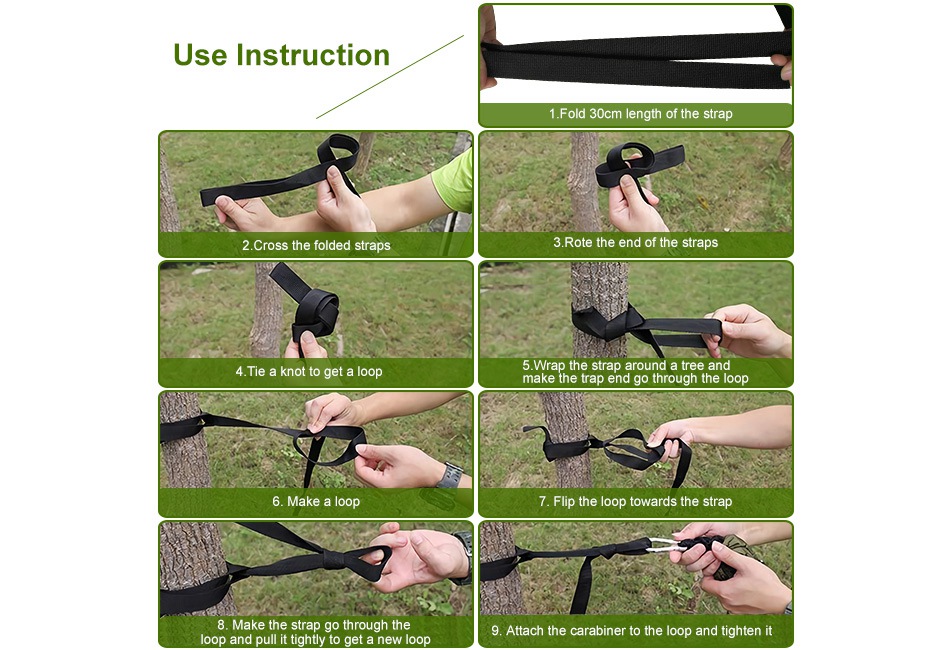 Use Instruction

1.Fold 30cm length of the strap

2.Cross the folded straps

3.Rote the end of the straps

4.Tie a knot to get a loop

5.Wrap the strap around a tree and make the trap end go through the loop

6. Make a loop

7. Flip the loop towards the strap

8. Make the strap go through the loop and pull it tightly to get a new loop

9. Attach the carabiner to the loop and tighten it