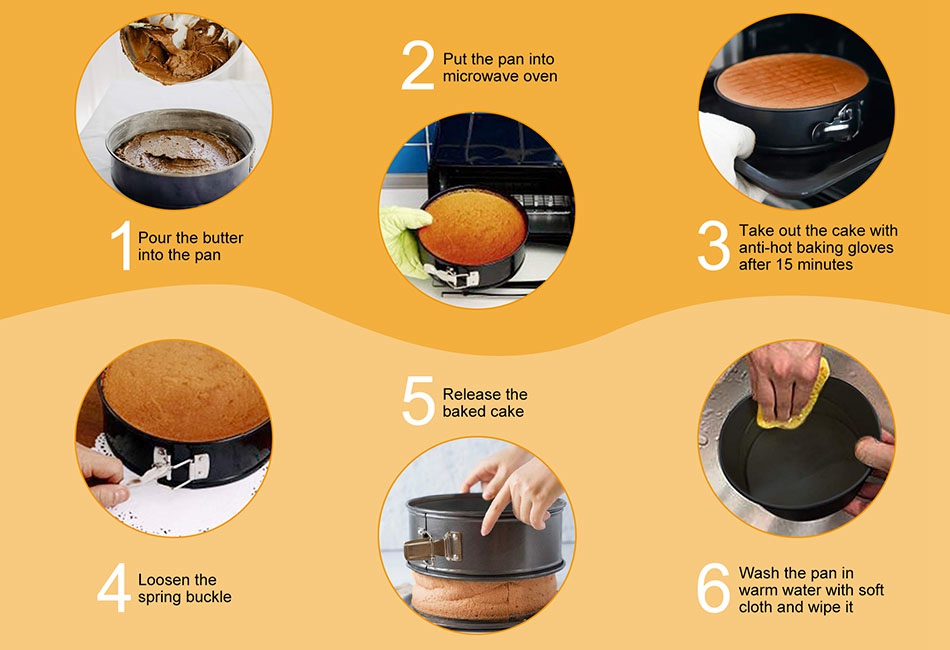 1 Pour the butter into the pan

2 Put the pan into microwave oven

3 Take out the cake with anti-hot baking gloves after 15 minutes

4 Loosen the spring buckle

5 Release the baked cake

6 Wash the pan in warm water with soft cloth and wipe it