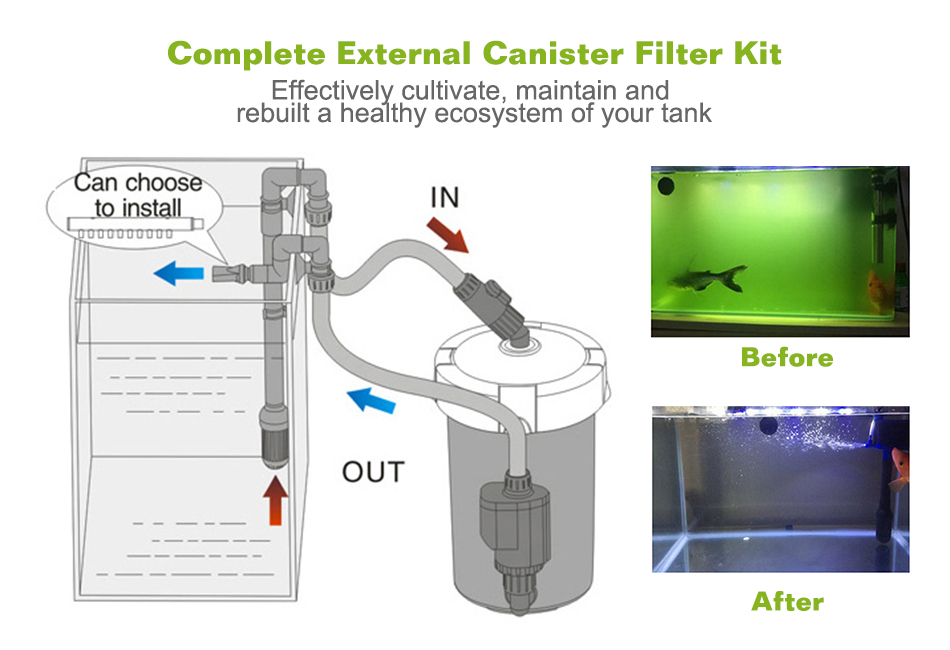 Complete External Canister Filter Kit

Effectively cultivate, maintain and rebuilt a healthy ecosystem of your tank

Can choose to install

IN

OUT

Before

After