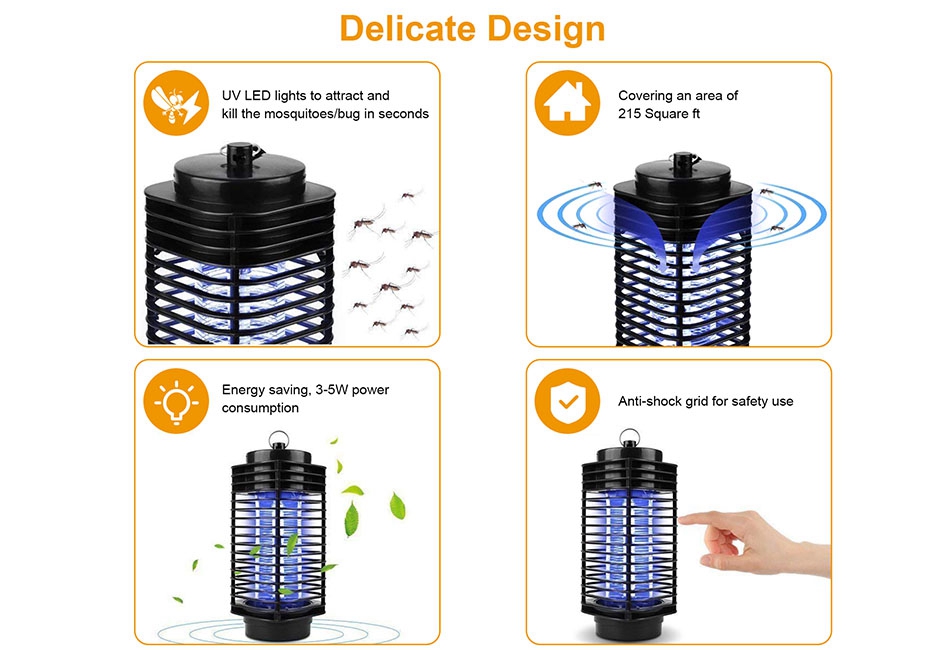 Delicate Design

UV LED lights to attract and kill the mosquitoes/bug in seconds

Covering an area of 215 Square ft

Energy saving, 3-5W power consumption

Anti-shock grid for safety use