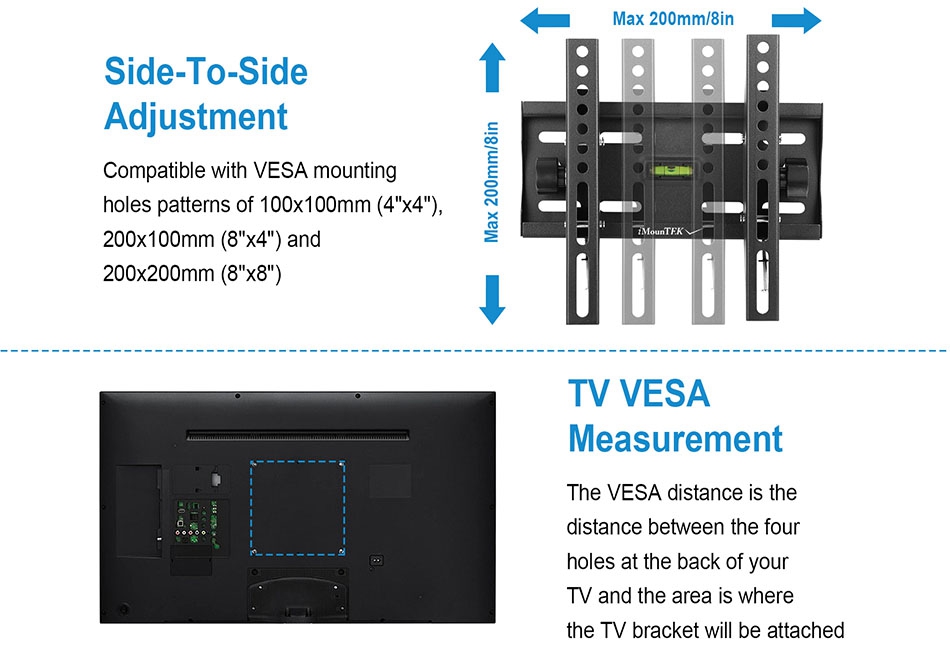 Side-To-Side Adjustment

Compatible with VESA mounting holes patterns of 100x100mm (4"x4"), 200x100mm (8"x4") and 200x200mm (8"x8")

Max 200mm/8in

Max 200mm/8in

iMounTEK

TV VESA Measurement

The VESA distance is the distance between the four holes at the back of your TV and the area is where the TV bracket will be attached