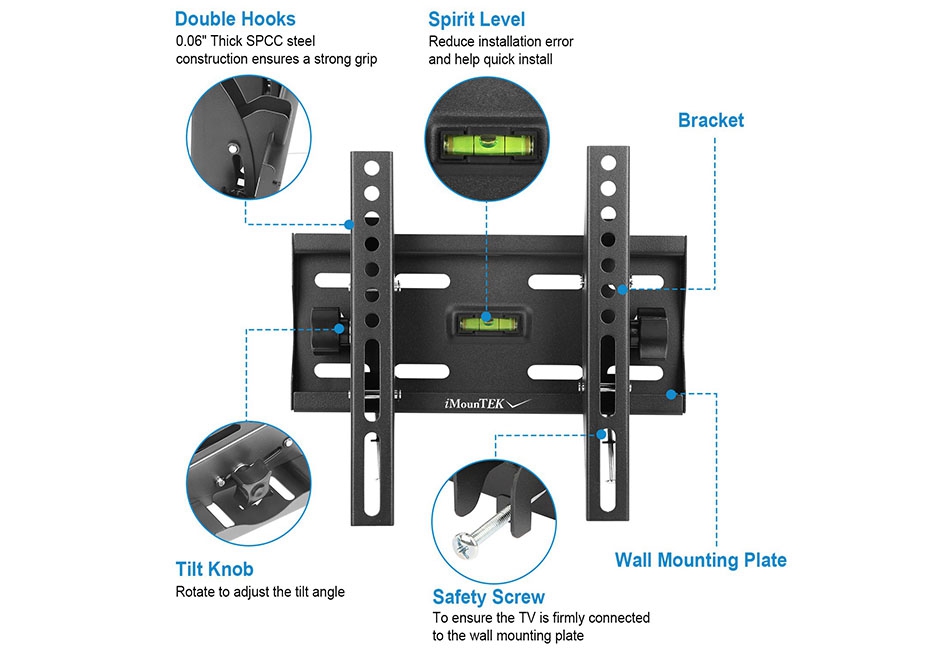 Double Hooks
0.06" Thick SPCC steel construction ensures a strong grip

Spirit Level
Reduce installation error and help quick install

Bracket

iMounTEK

Tilt Knob
Rotate to adjust the tilt angle

Safety Screw
To ensure the TV is firmly connected to the wall mounting plate

Wall Mounting Plate