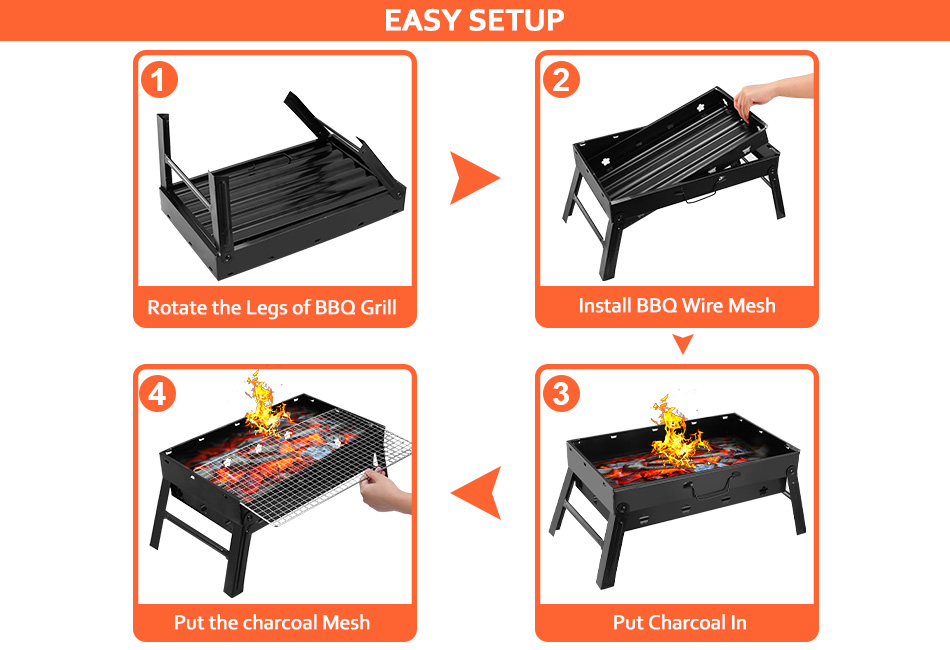 EASY SETUP

1

Rotate the Legs of BBQ Grill

2

Install BBQ Wire Mesh

3

Put Charcoal In

4

Put the charcoal Mesh